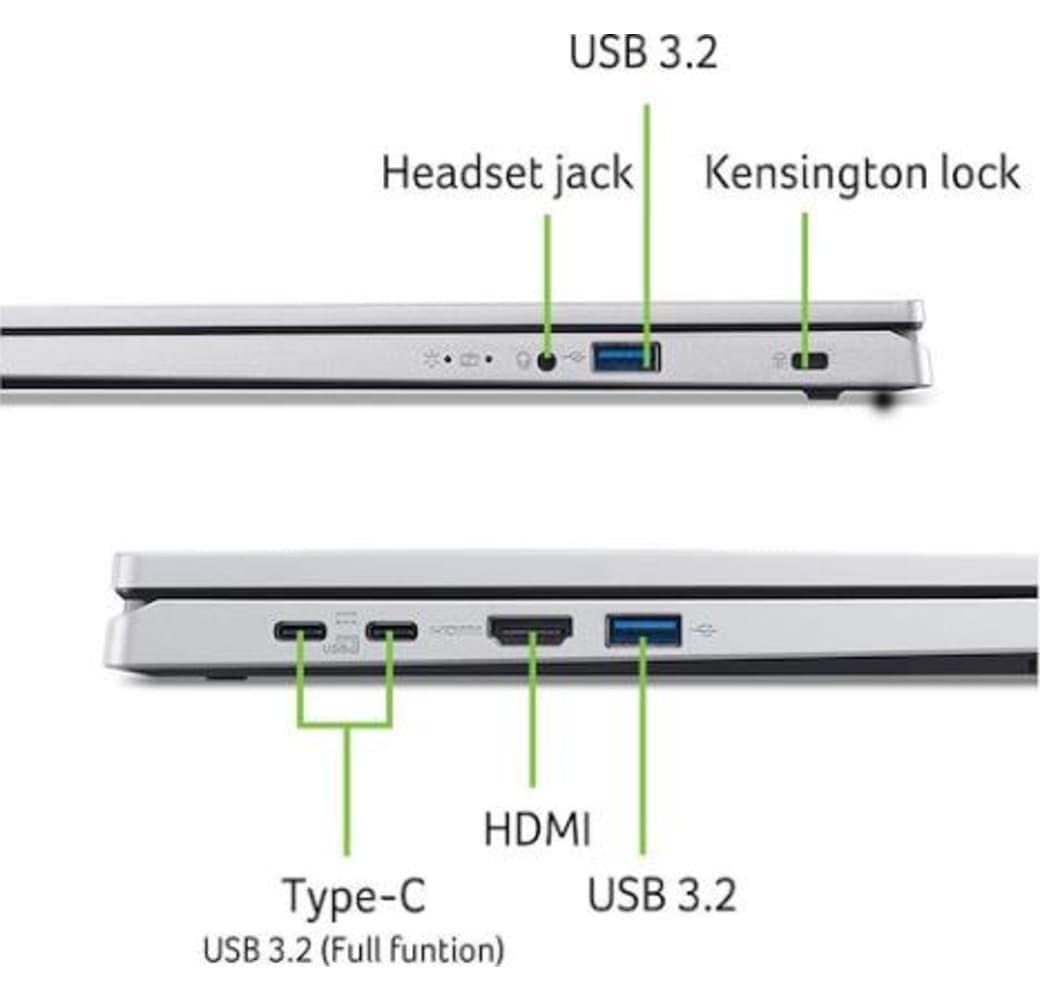 USB 3.2

Headset jack

Kensington lock

HDMI

Type-C
USB 3.2 (Full funtion)

USB 3.2